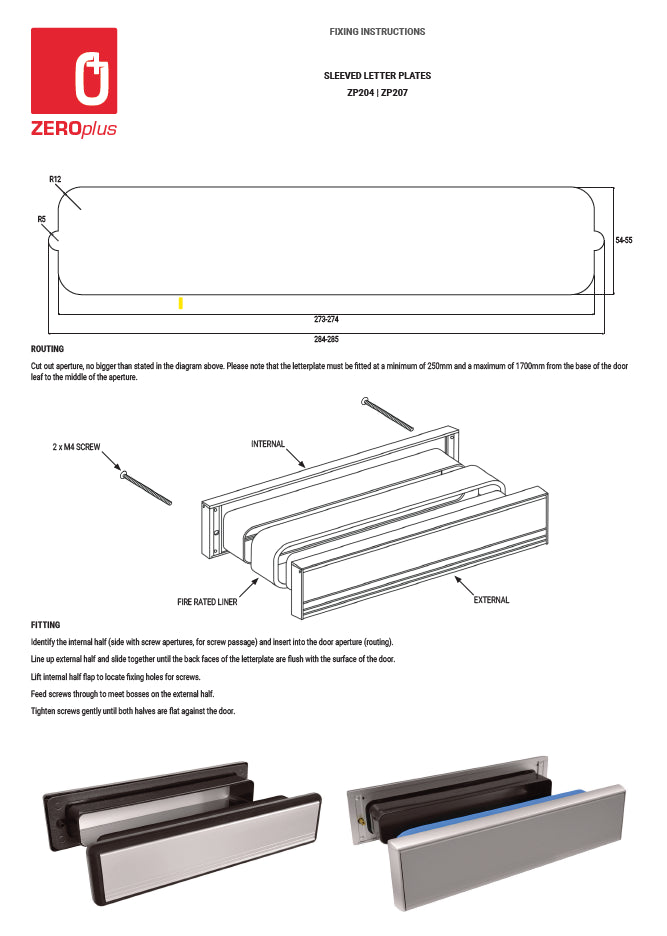 ZEROplus

FIXING INSTRUCTIONS

SLEEVED LETTER PLATES
ZP204 | ZP207

R12
R5
54-55
273-274
284-285

ROUTING

Cut out aperture, no bigger than stated in the diagram above. Please note that the letterplate must be fitted at a minimum of 250mm and a maximum of 1700mm from the base of the door leaf to the middle of the aperture.

2 x M4 SCREW
INTERNAL
FIRE RATED LINER
EXTERNAL

FITTING

Identify the internal half (side with screw apertures, for screw passage) and insert into the door aperture (routing).

Line up external half and slide together until the back faces of the letterplate are flush with the surface of the door.

Lift internal half flap to locate fixing holes for screws.

Feed screws through to meet bosses on the external half.

Tighten screws gently until both halves are flat against the door.